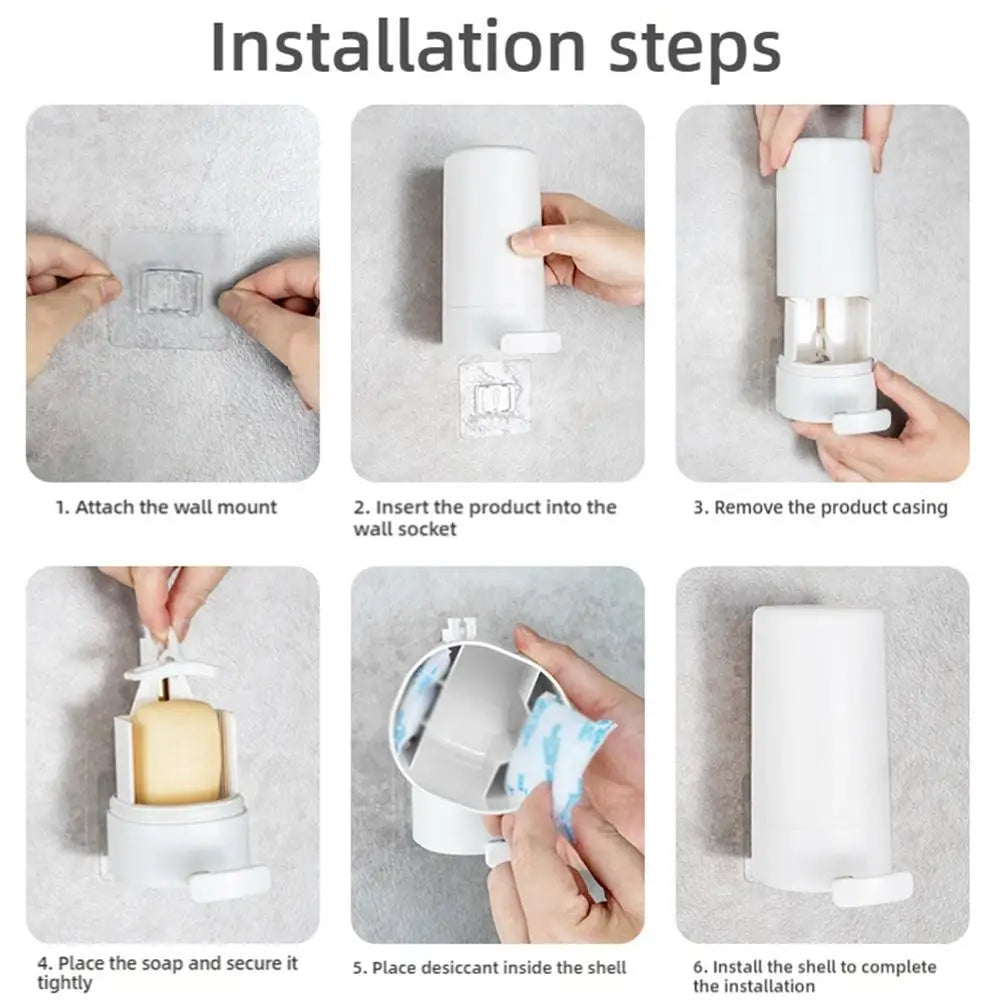 Installation steps

1. Attach the wall mount

2. Insert the product into the wall socket

3. Remove the product casing

4. Place the soap and secure it tightly

5. Place desiccant inside the shell

6. Install the shell to complete the installation